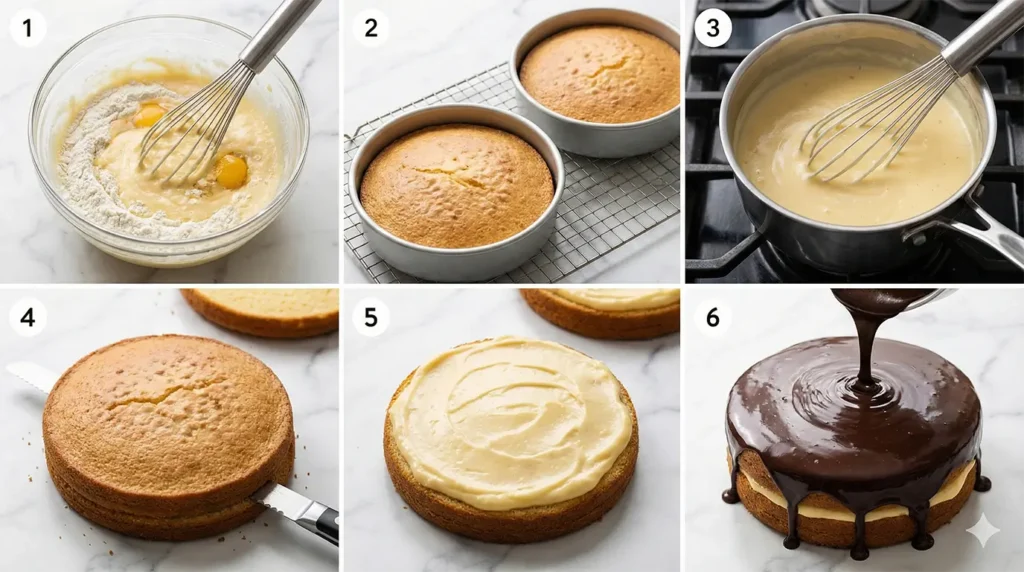 1

2

3

4

5

6