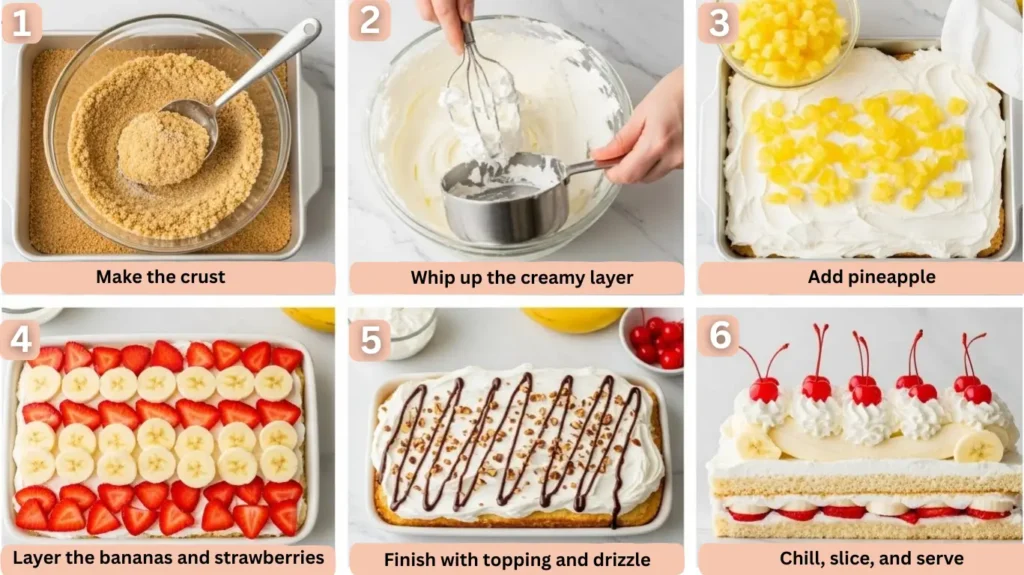 1
Make the crust

2
Whip up the creamy layer

3
Add pineapple

4
Layer the bananas and strawberries

5
Finish with topping and drizzle

6
Chill, slice, and serve